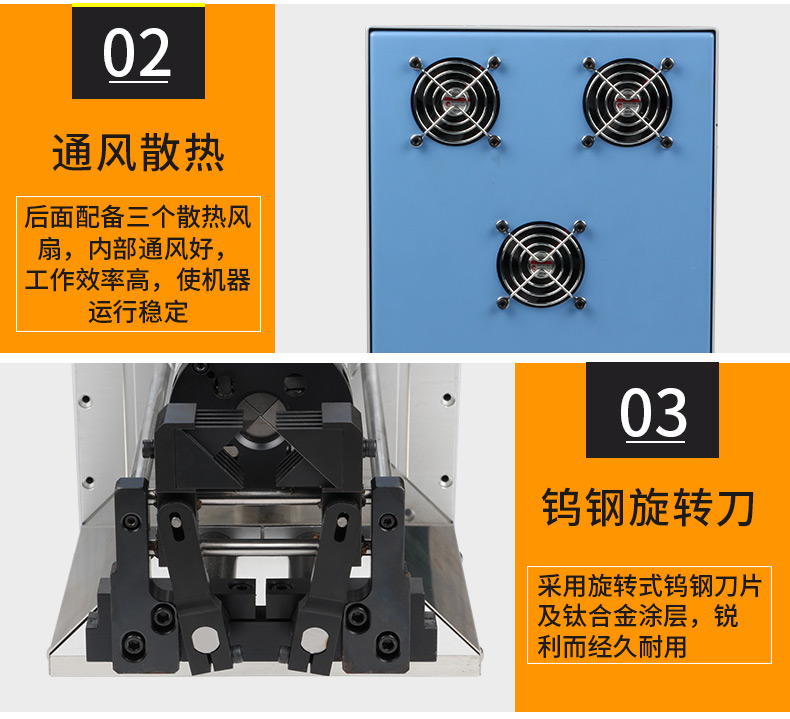 02

通风散热

后面配备三个散热风扇，内部通风好，工作效率高，使机器运行稳定

03

钨钢旋转刀

采用旋转式钨钢刀片及钛合金涂层，锐利而经久耐用