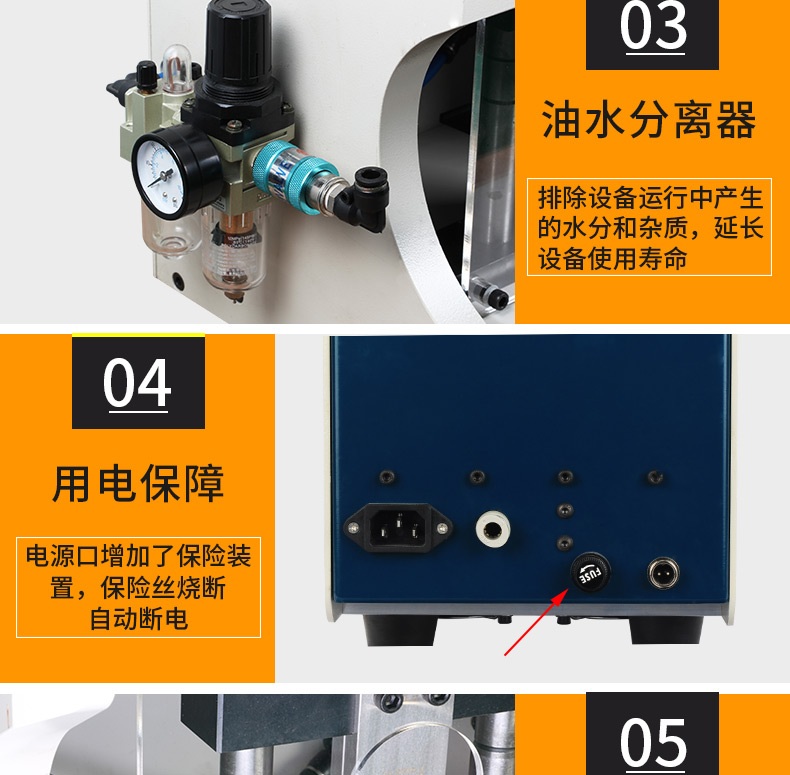 03

油水分离器

排除设备运行中产生的水分和杂质，延长设备使用寿命

04

用电保障

电源口增加了保险装置，保险丝烧断自动断电

FUSE

05