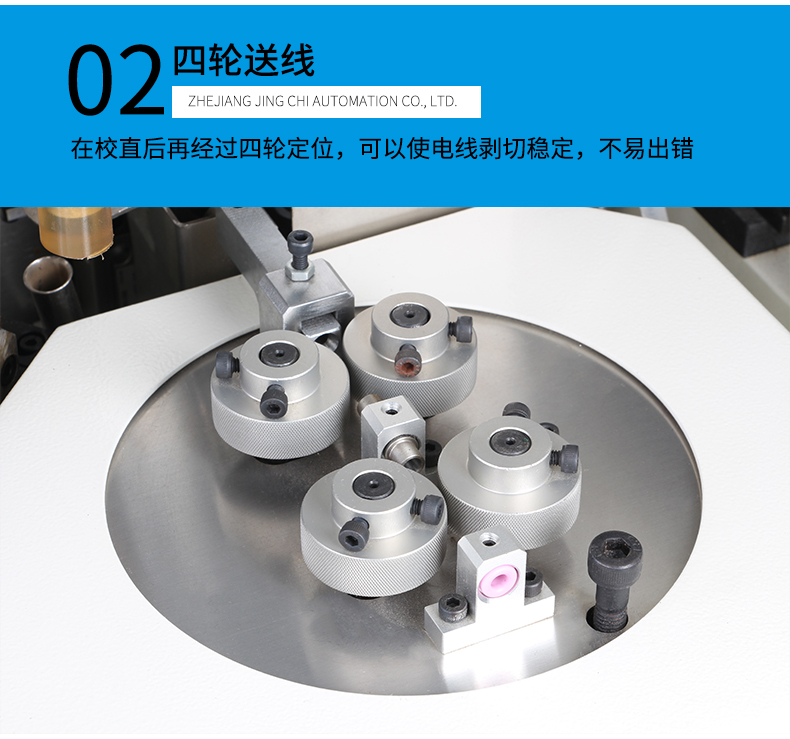 02 四轮送线

ZHEJIANG JING CHI AUTOMATION CO., LTD.

在校直后再经过四轮定位，可以使电线剥切稳定，不易出错